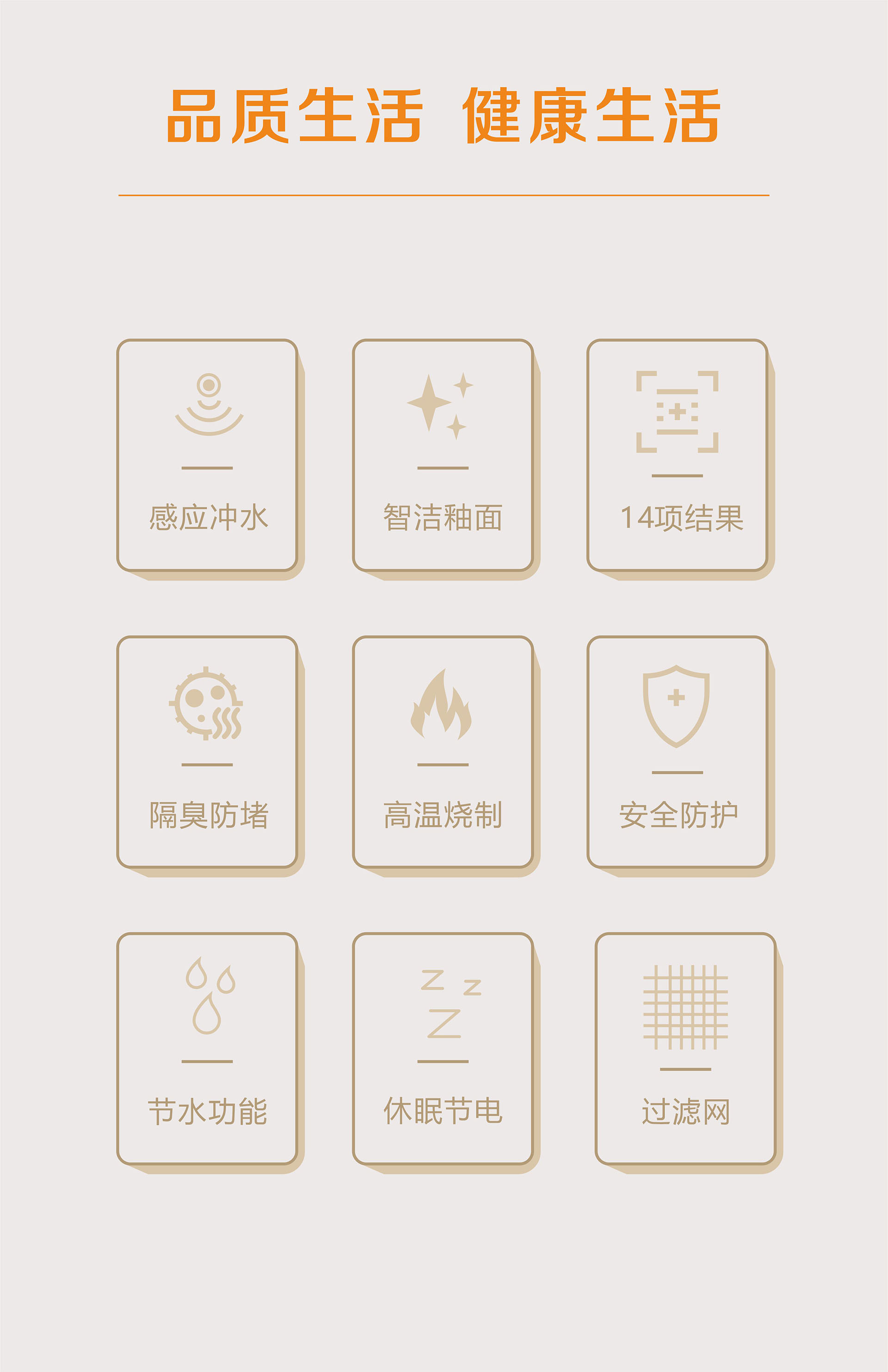 品质生活 健康生活

感应冲水

智洁釉面

14项结果

隔臭防堵

高温烧制

安全防护

节水功能

休眠节电

过滤网